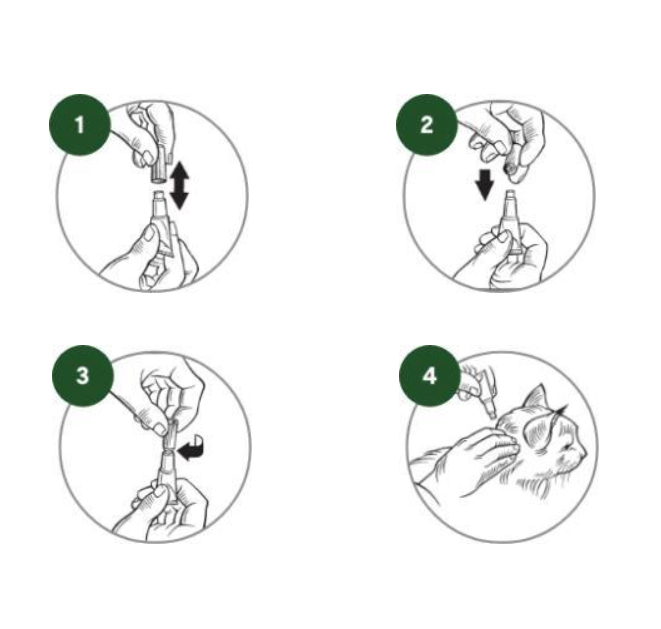 1

2

3

4